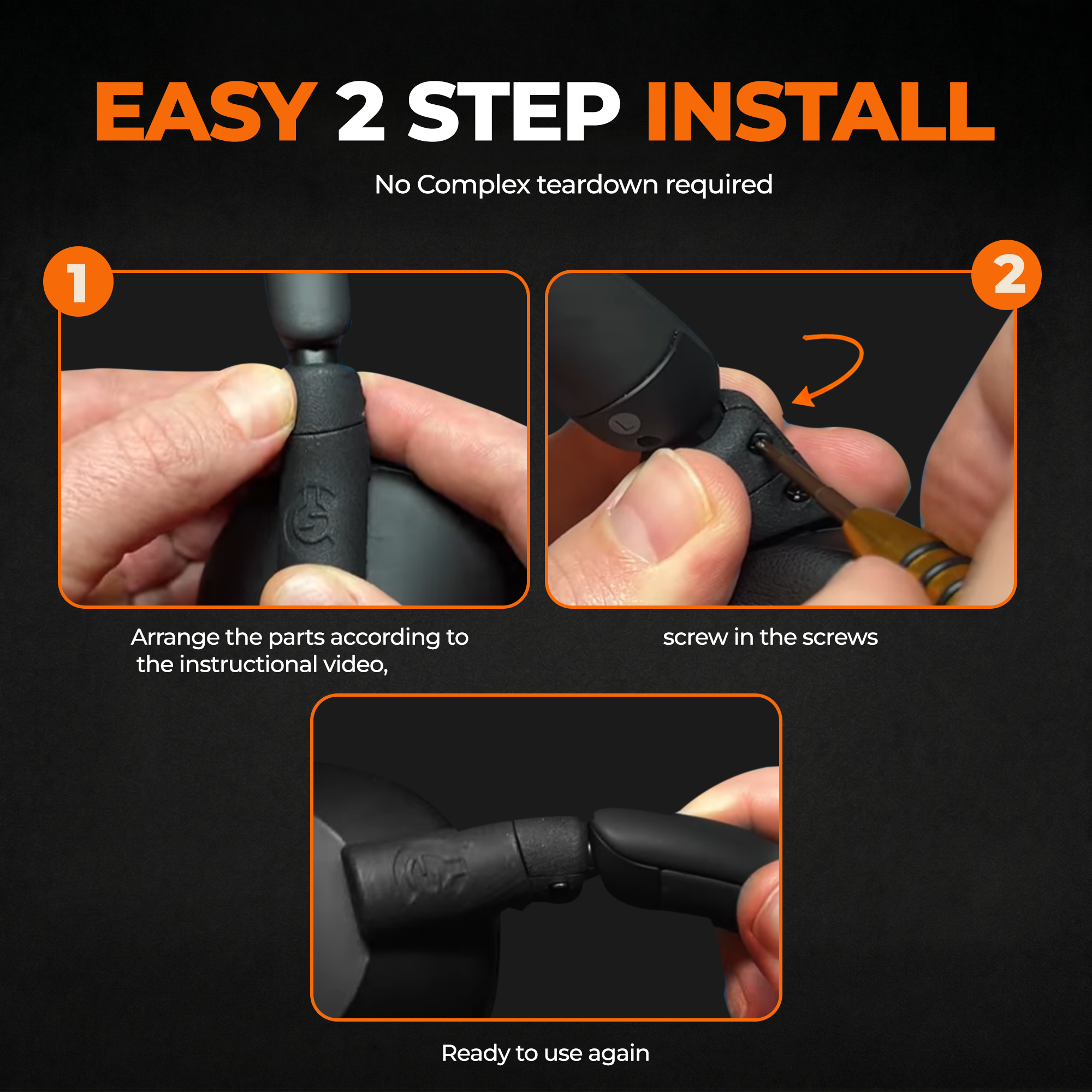 EASY 2 STEP INSTALL

No Complex teardown required

1

2

L

Arrange the parts according to the instructional video,

screw in the screws

Ready to use again