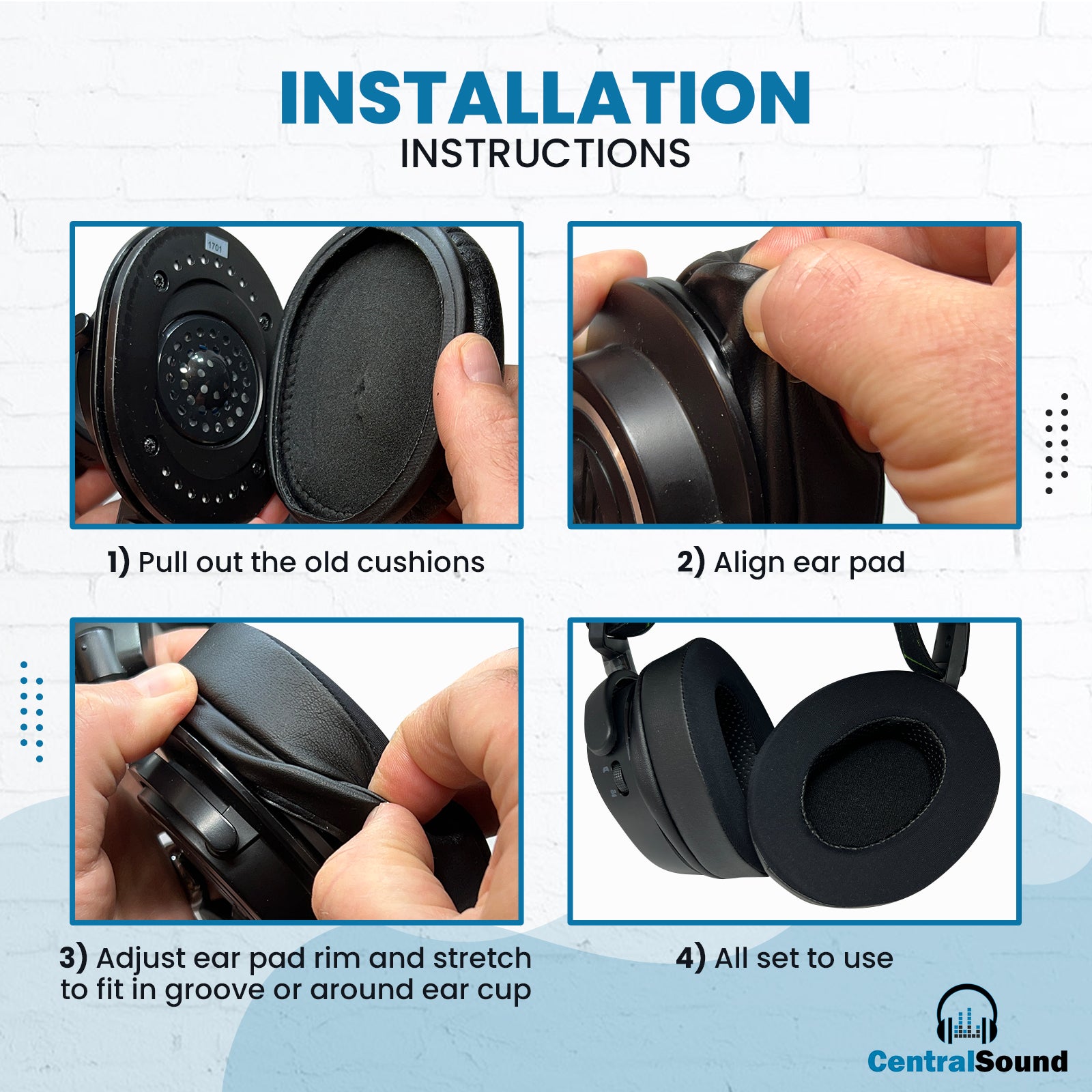 INSTALLATION
INSTRUCTIONS

1701

1) Pull out the old cushions

2) Align ear pad

3) Adjust ear pad rim and stretch to fit in groove or around ear cup

4) All set to use

CentralSound